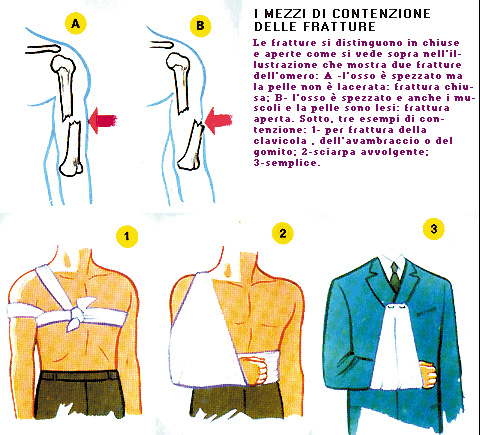 A

B

I MEZZI DI CONTENZIONE DELLE FRATTURE

Le fratture si distinguono in chiuse e aperte come si vede sopra nell'illustrazione che mostra due fratture dell'omero: A -l'osso è spezzato ma la pelle non è lacerata: frattura chiusa; B- l'osso è spezzato e anche i muscoli e la pelle sono lesi: frattura aperta. Sotto, tre esempi di contenzione: 1- per frattura della clavicola , dell'avambraccio o del gomito; 2-sciarpa avvolgente; 3-semplice.

1

2

3