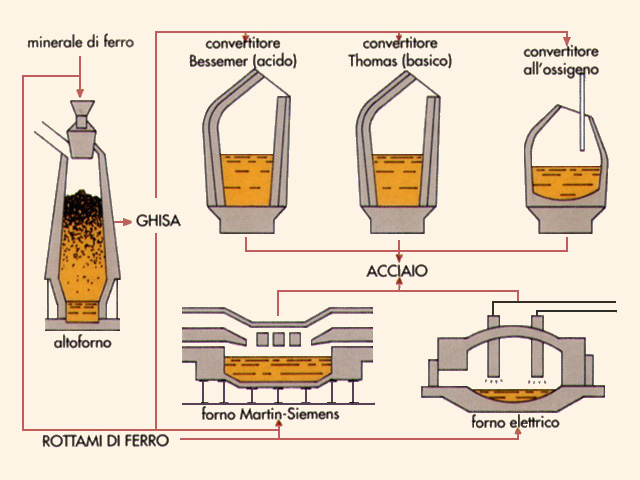 minerale di ferro

convertitore Bessemer (acido)

convertitore Thomas (basico)

convertitore all'ossigeno

GHISA

ACCIAIO

altoforno

forno Martin-Siemens

forno elettrico

ROTTAMI DI FERRO