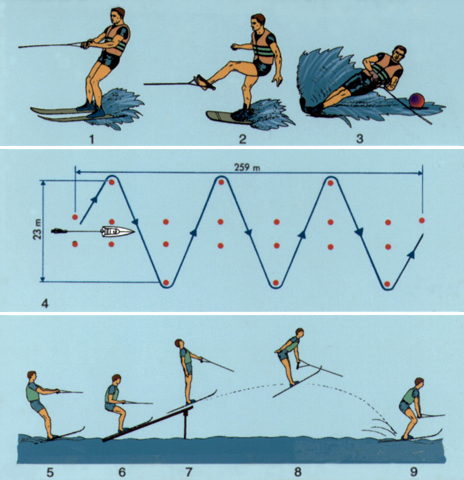 1
2
3
259 m
23 m
4
5
6
7
8
9